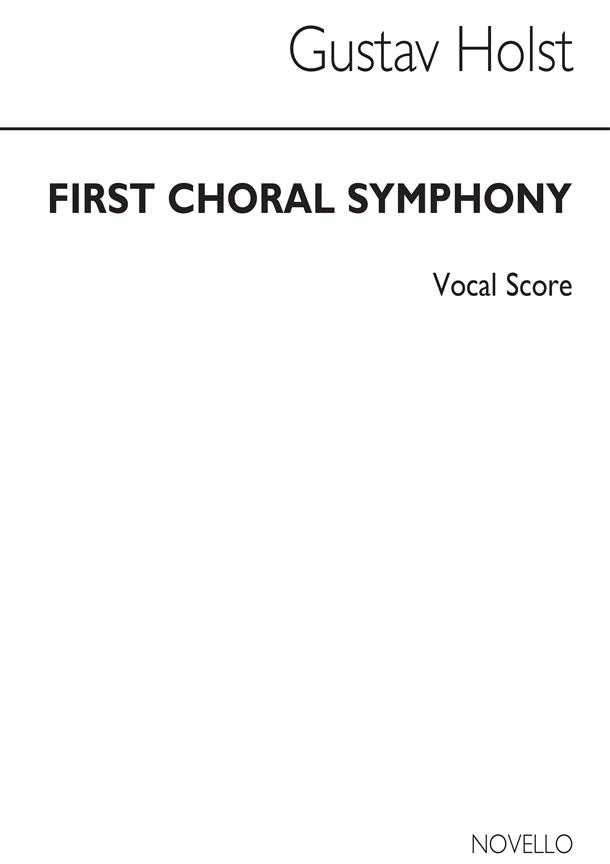 Gustav Holst

FIRST CHORAL SYMPHONY

Vocal Score

NOVELLO